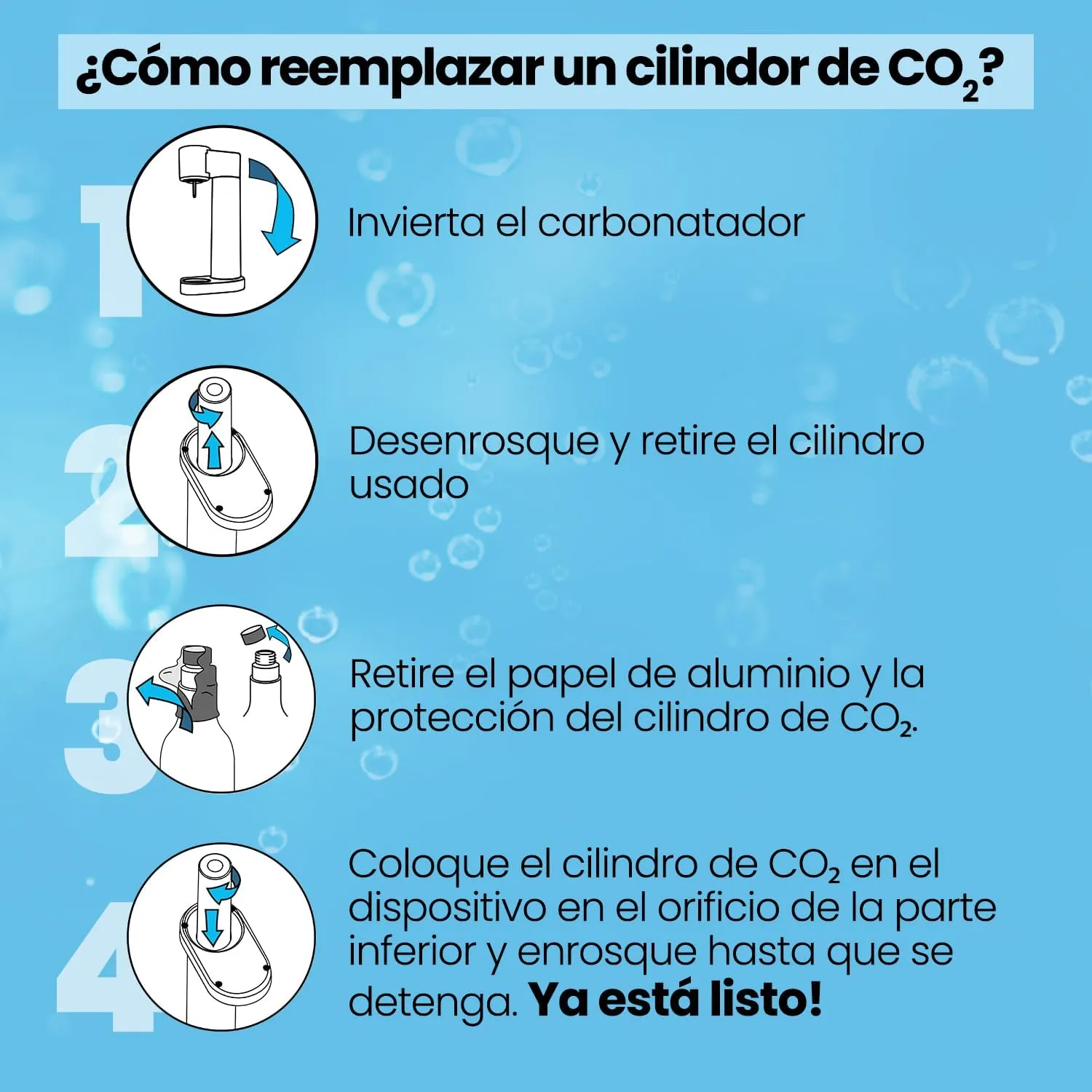 ¿Cómo reemplazar un cilindor de $CO_2$?

1

Invierta el carbonatador

2

Desenrosque y retire el cilindro usado

3

Retire el papel de aluminio y la protección del cilindro de $CO_2$.

4

Coloque el cilindro de $CO_2$ en el dispositivo en el orificio de la parte inferior y enrosque hasta que se detenga. Ya está listo!