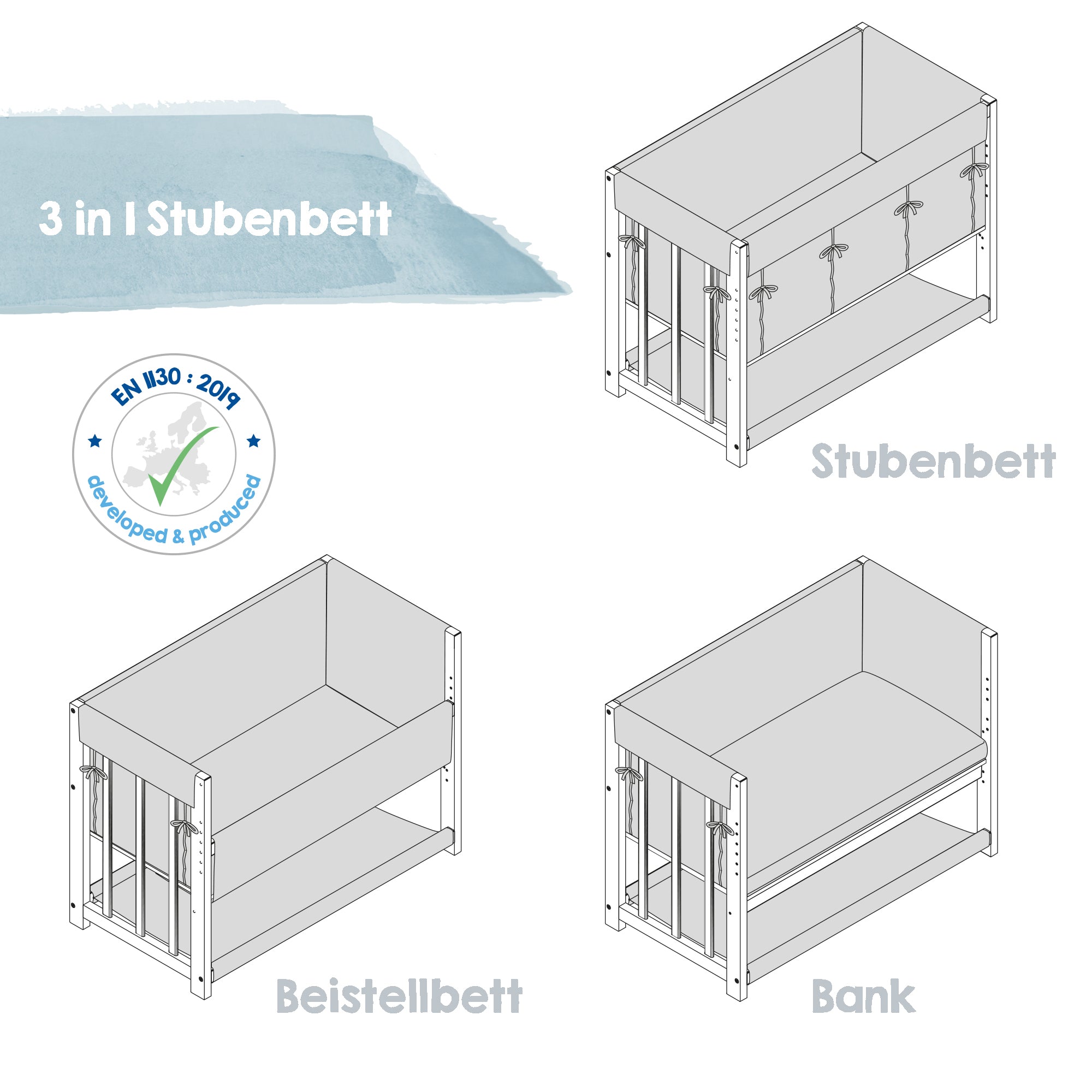 3 in 1 Stubenbett

EN 1130 : 2019

developed & produced

Stubenbett

Beistellbett

Bank